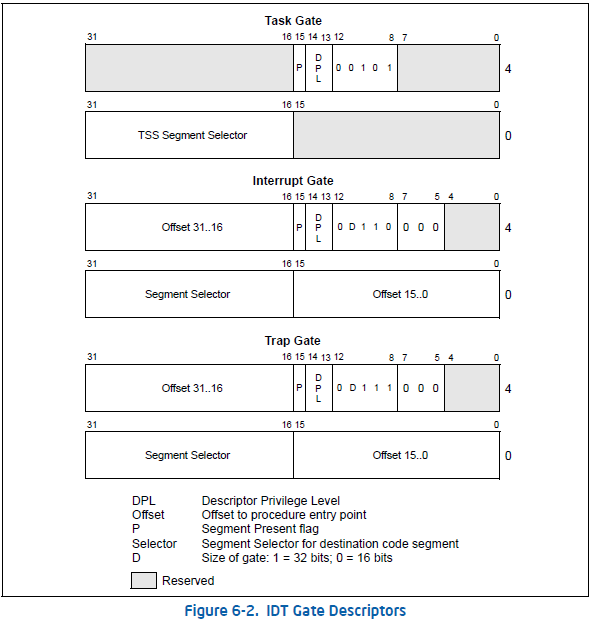 Task Gate

31 16 15 14 13 12 8 7 0

P D P L 0 0 1 0 1 4

31 16 15 0

TSS Segment Selector 0

Interrupt Gate

31 16 15 14 13 12 8 7 5 4 0

Offset 31..16 P D P L 0 D 1 1 0 0 0 0 4

31 16 15 0

Segment Selector Offset 15..0 0

Trap Gate

31 16 15 14 13 12 8 7 5 4 0

Offset 31..16 P D P L 0 D 1 1 1 0 0 0 4

31 16 15 0

Segment Selector Offset 15..0 0

DPL Descriptor Privilege Level
Offset Offset to procedure entry point
P Segment Present flag
Selector Segment Selector for destination code segment
D Size of gate: 1 = 32 bits; 0 = 16 bits

Reserved

Figure 6-2. IDT Gate Descriptors