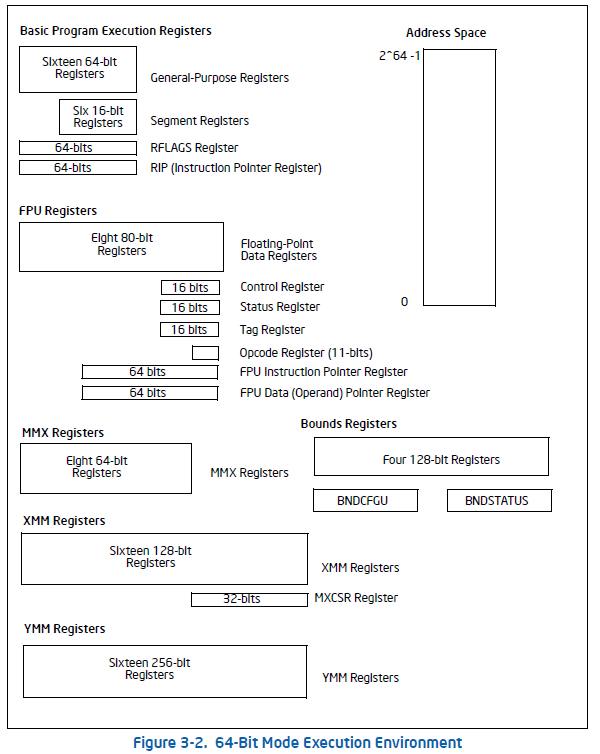 Basic Program Execution Registers

Sixteen 64-bit Registers

General-Purpose Registers

Six 16-bit Registers

Segment Registers

64-bits

RFLAGS Register

64-bits

RIP (Instruction Pointer Register)

Address Space

2^64 -1

0

FPU Registers

Eight 80-bit Registers

Floating-Point Data Registers

16 bits

Control Register

16 bits

Status Register

16 bits

Tag Register

Opcode Register (11-bits)

64 bits

FPU Instruction Pointer Register

64 bits

FPU Data (Operand) Pointer Register

MMX Registers

Eight 64-bit Registers

MMX Registers

Bounds Registers

Four 128-bit Registers

BNDCFGU

BNDSTATUS

XMM Registers

Sixteen 128-bit Registers

XMM Registers

32-bits

MXCSR Register

YMM Registers

Sixteen 256-bit Registers

YMM Registers

Figure 3-2. 64-Bit Mode Execution Environment