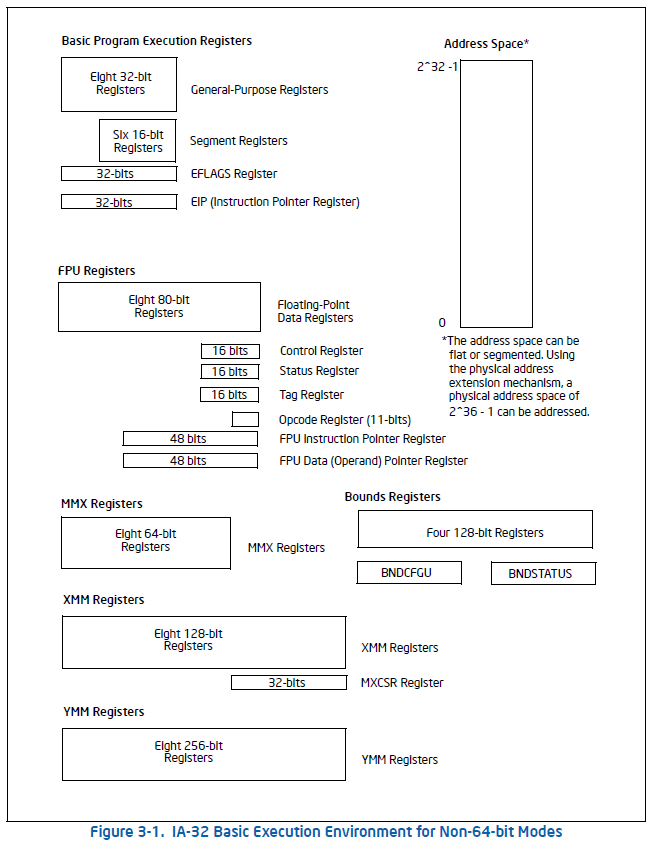 Basic Program Execution Registers

Eight 32-bit Registers

General-Purpose Registers

Six 16-bit Registers

Segment Registers

32-bits

EFLAGS Register

32-bits

EIP (Instruction Pointer Register)

Address Space*

2^32 -1

0

*The address space can be flat or segmented. Using the physical address extension mechanism, a physical address space of 2^36 - 1 can be addressed.

FPU Registers

Eight 80-bit Registers

Floating-Point Data Registers

16 bits

Control Register

16 bits

Status Register

16 bits

Tag Register

Opcode Register (11-bits)

48 bits

FPU Instruction Pointer Register

48 bits

FPU Data (Operand) Pointer Register

MMX Registers

Eight 64-bit Registers

MMX Registers

Bounds Registers

Four 128-bit Registers

BNDCFGU

BNDSTATUS

XMM Registers

Eight 128-bit Registers

XMM Registers

32-bits

MXCSR Register

YMM Registers

Eight 256-bit Registers

YMM Registers

Figure 3-1. IA-32 Basic Execution Environment for Non-64-bit Modes